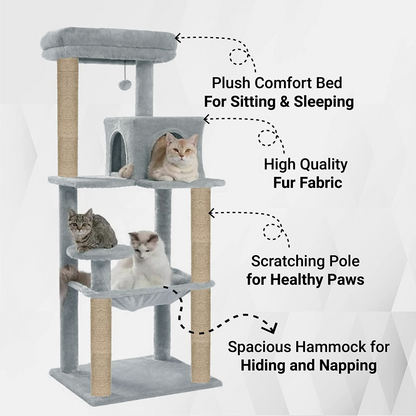 Plush Comfort Bed
For Sitting & Sleeping

High Quality
Fur Fabric

Scratching Pole
for Healthy Paws

Spacious Hammock for
Hiding and Napping