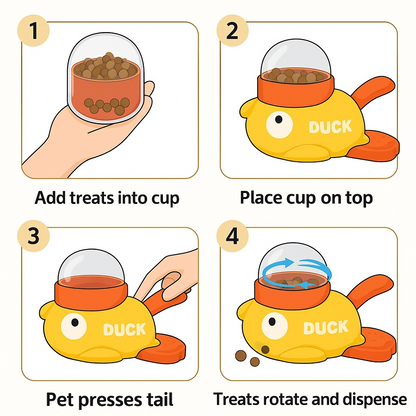 1

Add treats into cup

2

DUCK

Place cup on top

3

DUCK

Pet presses tail

4

DUCK

Treats rotate and dispense